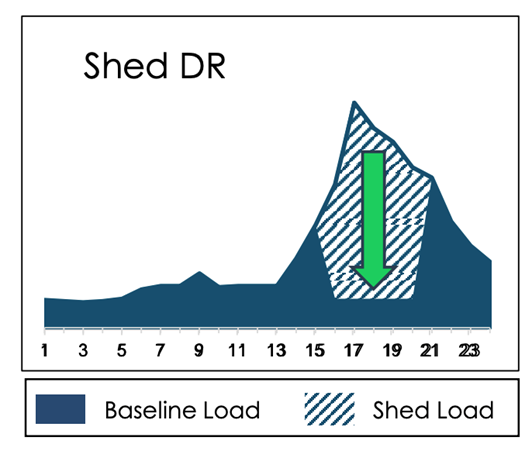 Shed DR

1 3 5 7 9 11 13 15 17 19 21 23

Baseline Load Shed Load